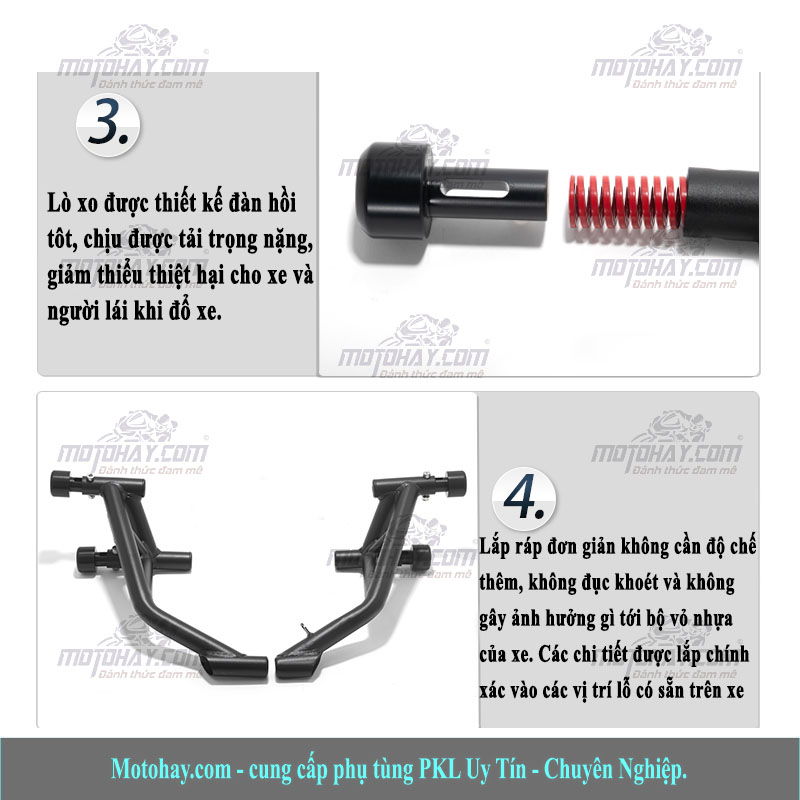 MOTOHAY.COM
Đánh thức đam mê

3.

Lò xo được thiết kế đàn hồi tôt, chịu được tải trọng nặng, giảm thiểu thiệt hại cho xe và người lái khi đổ xe.

4.

Lắp ráp đơn giản không cần độ chế thêm, không đục khoét và không gây ảnh hưởng gì tới bộ vỏ nhựa của xe. Các chi tiết được lắp chính xác vào các vị trí lỗ có sẵn trên xe

Motohay.com - cung cấp phụ tùng PKL Uy Tín - Chuyên Nghiệp.